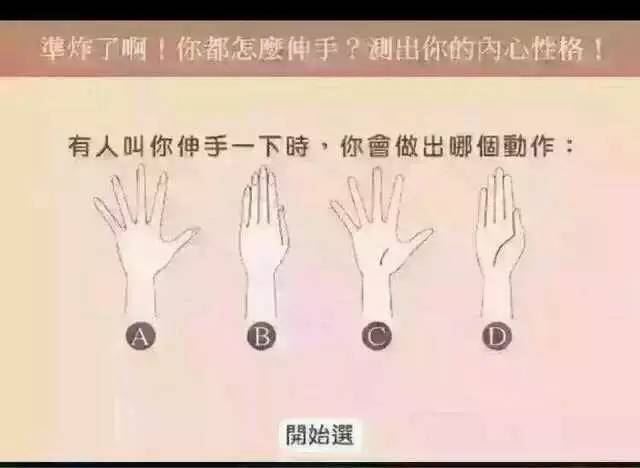 準炸了啊！你都怎麼伸手？測出你的內心性格！

有人叫你伸手一下時，你會做出哪個動作：

A

B

C

D

開始選